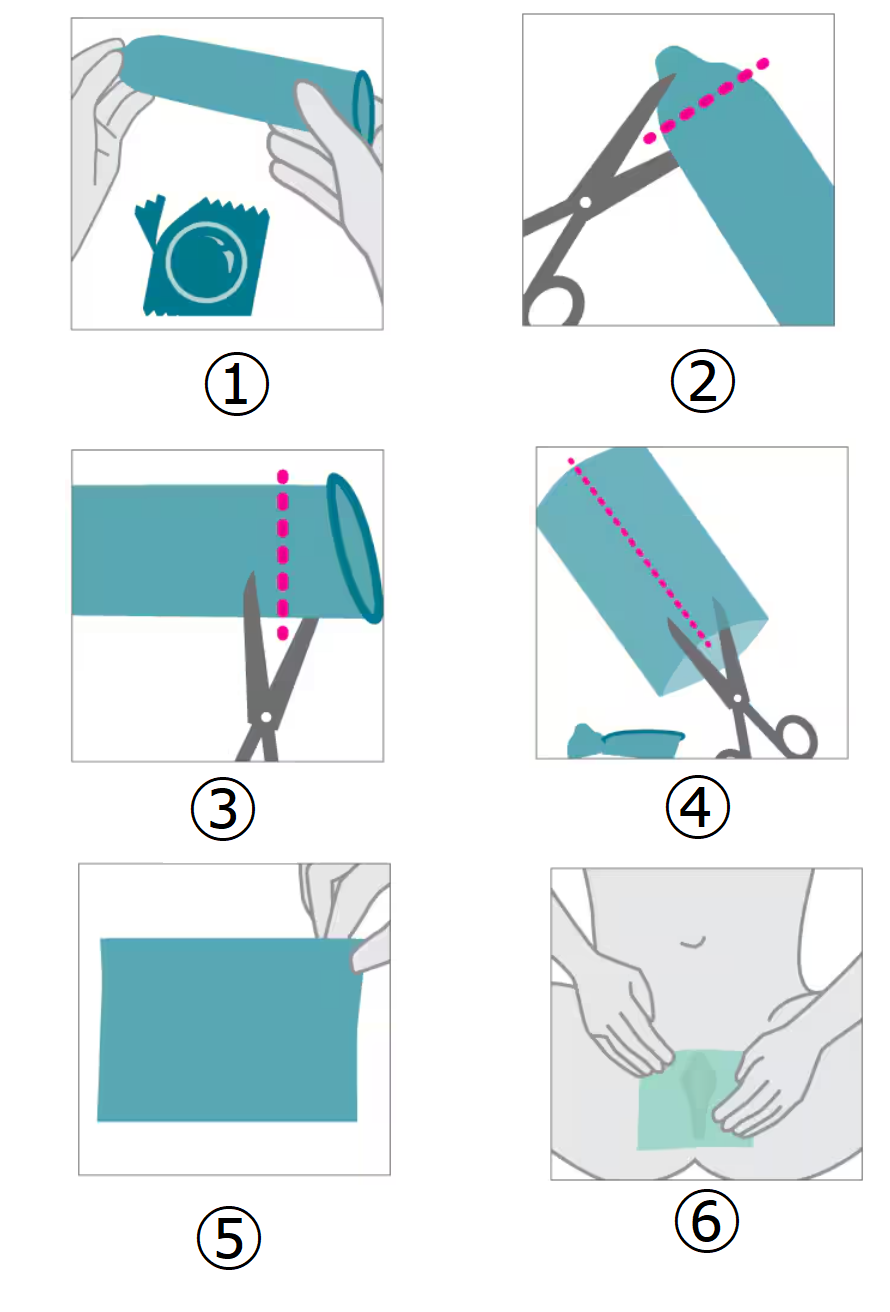 ①

②

③

④

⑤

⑥